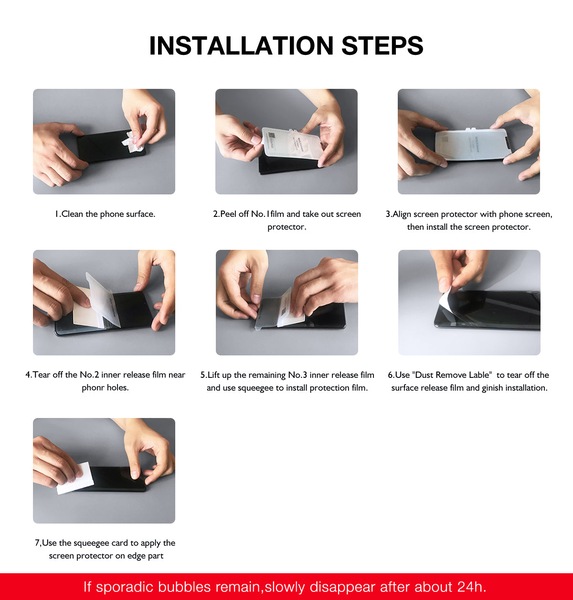 INSTALLATION STEPS

1.Clean the phone surface.

2.Peel off No.1film and take out screen protector.

3.Align screen protector with phone screen, then install the screen protector.

4.Tear off the No.2 inner release film near phonr holes.

5.Lift up the remaining No.3 inner release film and use squeegee to install protection film.

6.Use "Dust Remove Lable" to tear off the surface release film and ginish installation.

7,Use the squeegee card to apply the screen protector on edge part

If sporadic bubbles remain,slowly disappear after about 24h.