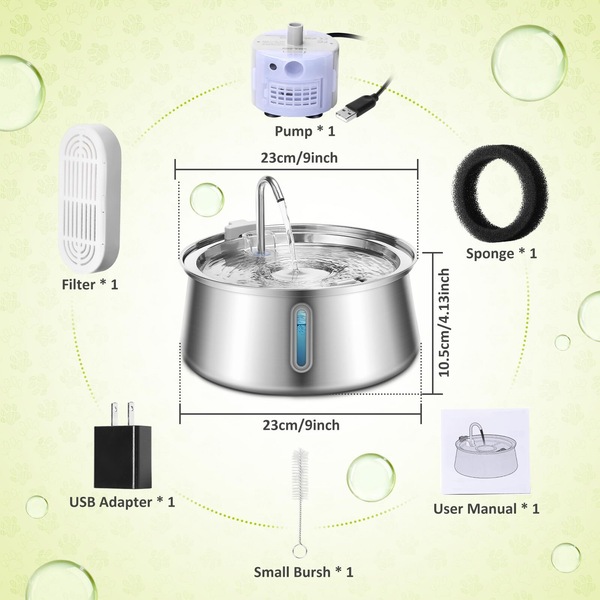 Pump * 1

23cm/9inch

Filter * 1

Sponge * 1

10.5cm/4.13inch

23cm/9inch

USB Adapter * 1

User Manual * 1

Small Bursh * 1