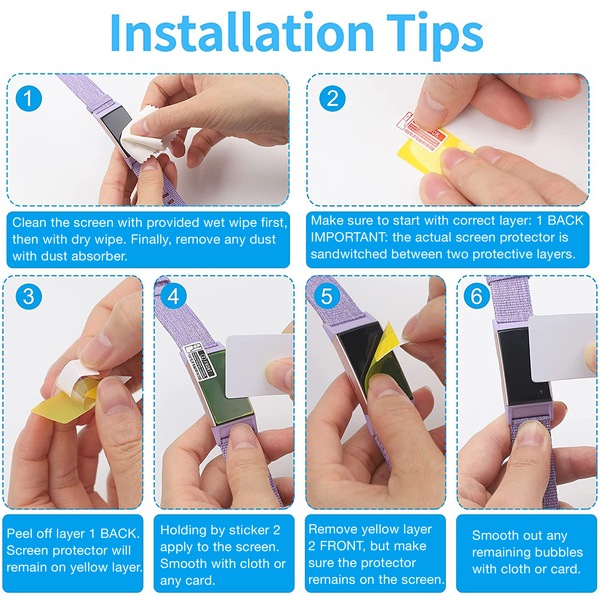 Installation Tips

1

Clean the screen with provided wet wipe first, then with dry wipe. Finally, remove any dust with dust absorber.

2

Make sure to start with correct layer: 1 BACK IMPORTANT: the actual screen protector is sandwitched between two protective layers.

3

Peel off layer 1 BACK. Screen protector will remain on yellow layer.

4

Holding by sticker 2 apply to the screen. Smooth with cloth or any card.

5

Remove yellow layer 2 FRONT, but make sure the protector remains on the screen.

6

Smooth out any remaining bubbles with cloth or card.