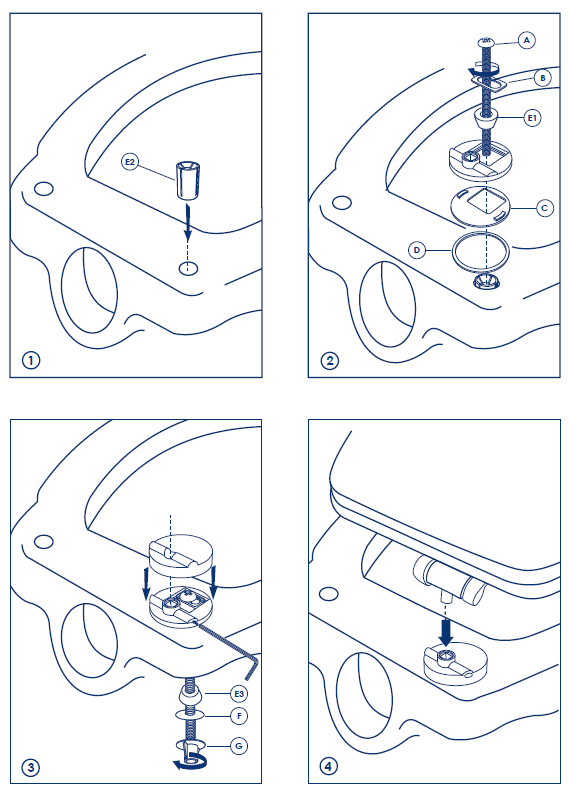 E2
1
A
B
E1
C
D
2
E3
F
G
3
4