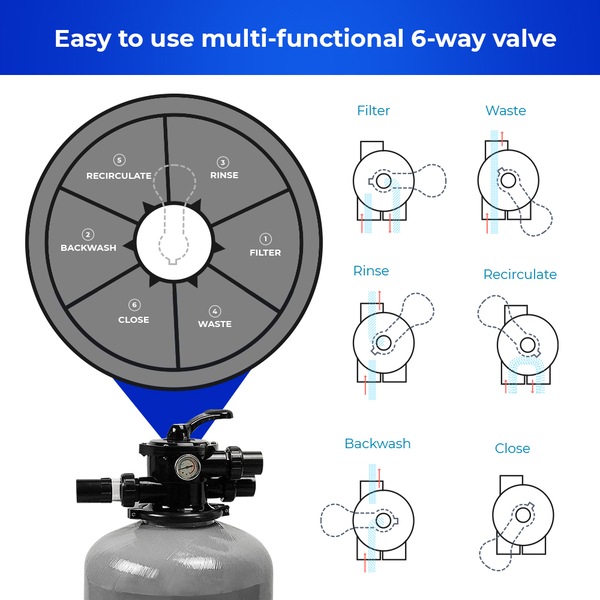 Easy to use multi-functional 6-way valve

5 RECIRCULATE
3 RINSE
2 BACKWASH
1 FILTER
6 CLOSE
4 WASTE

Filter
Waste
Rinse
Recirculate
Backwash
Close