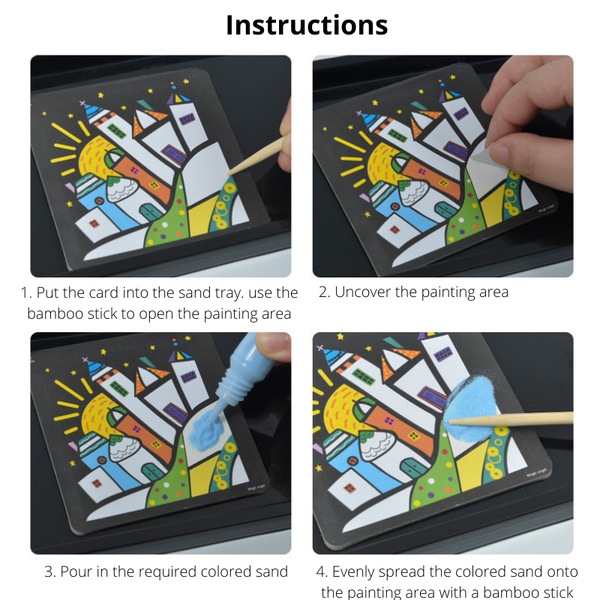 Instructions

1. Put the card into the sand tray. use the bamboo stick to open the painting area

2. Uncover the painting area

3. Pour in the required colored sand

4. Evenly spread the colored sand onto the painting area with a bamboo stick