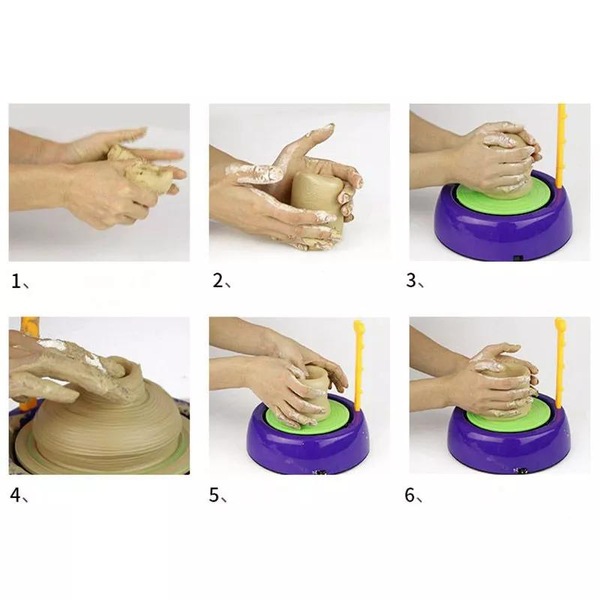 1、

2、

3、

4、

5、

6、