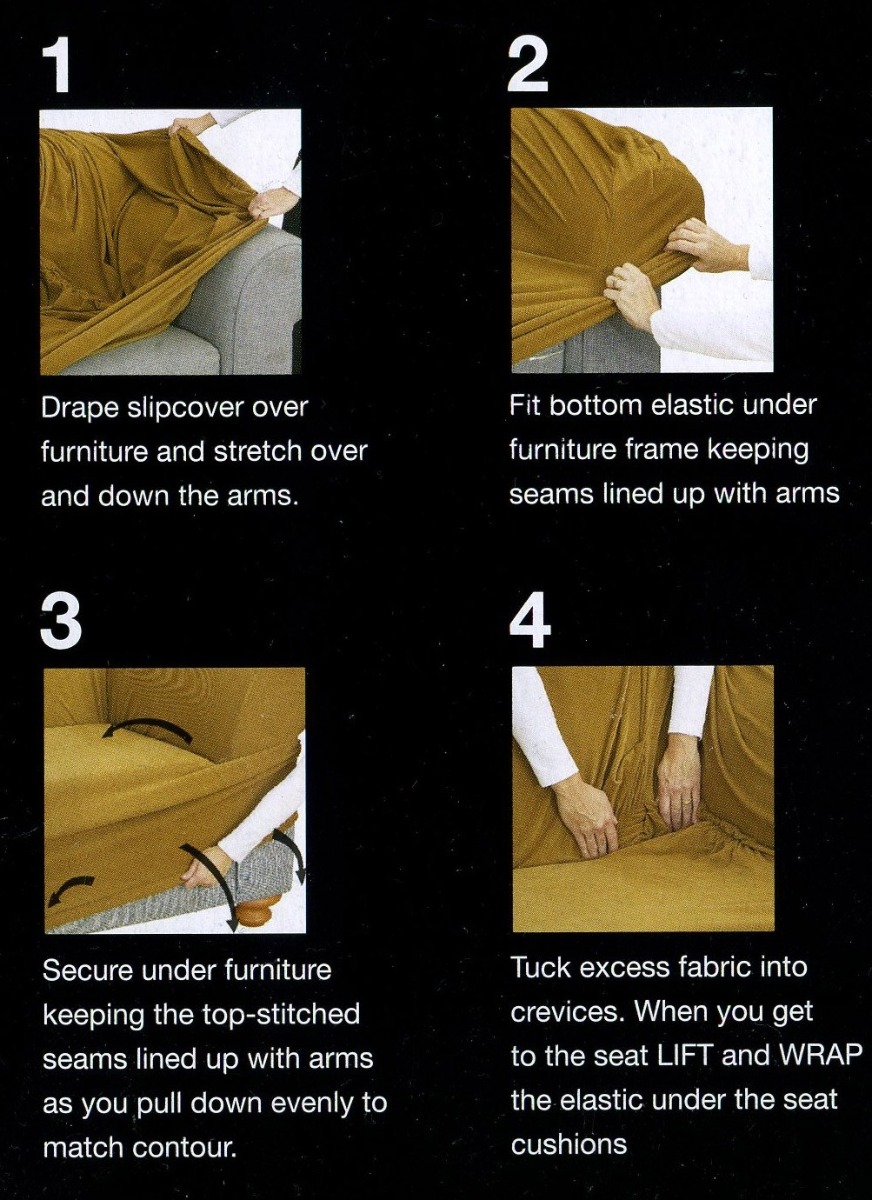 1

Drape slipcover over furniture and stretch over and down the arms.

2

Fit bottom elastic under furniture frame keeping seams lined up with arms

3

Secure under furniture keeping the top-stitched seams lined up with arms as you pull down evenly to match contour.

4

Tuck excess fabric into crevices. When you get to the seat LIFT and WRAP the elastic under the seat cushions