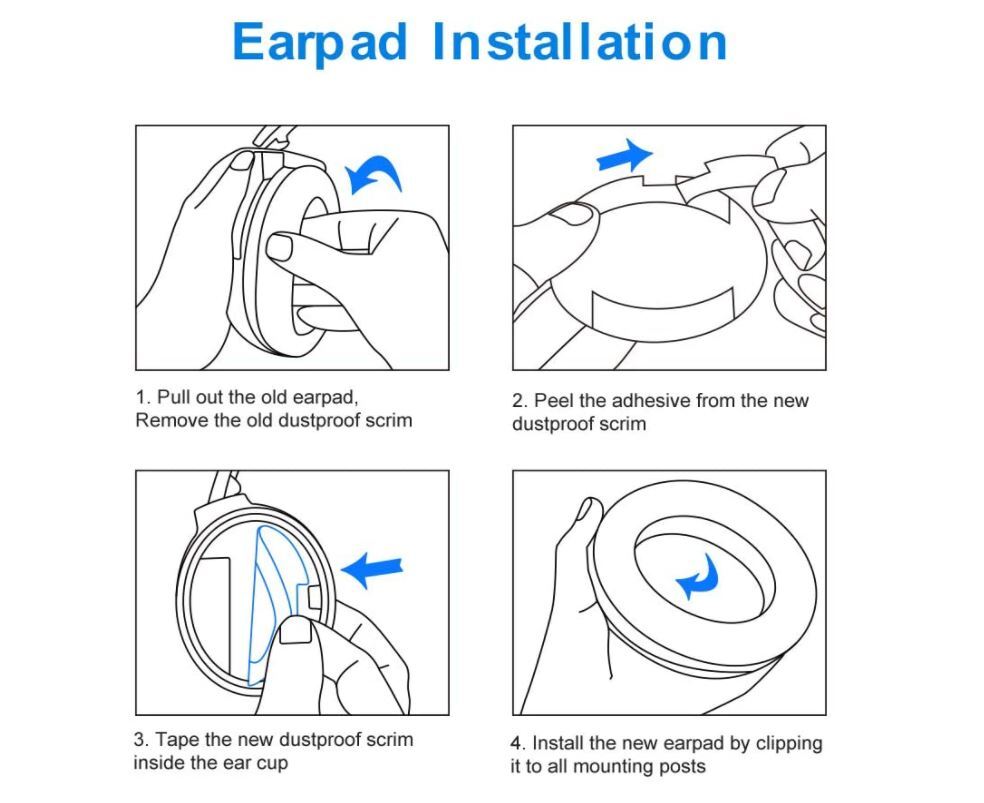 Earpad Installation

1. Pull out the old earpad, Remove the old dustproof scrim

2. Peel the adhesive from the new dustproof scrim

3. Tape the new dustproof scrim inside the ear cup

4. Install the new earpad by clipping it to all mounting posts