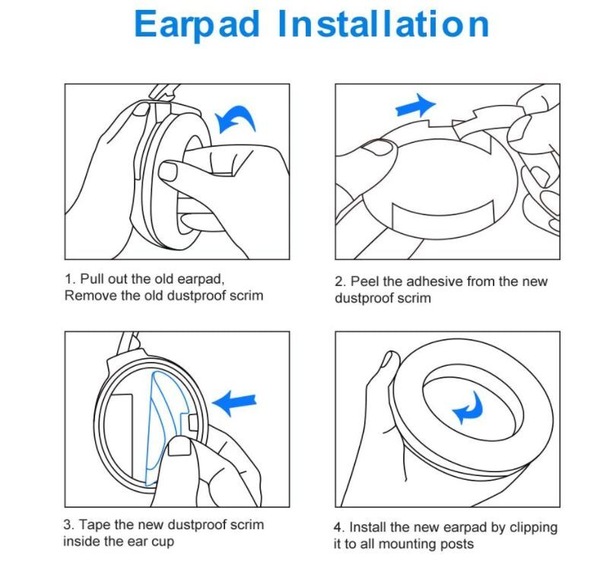 Earpad Installation

1. Pull out the old earpad,
Remove the old dustproof scrim

2. Peel the adhesive from the new dustproof scrim

3. Tape the new dustproof scrim inside the ear cup

4. Install the new earpad by clipping it to all mounting posts