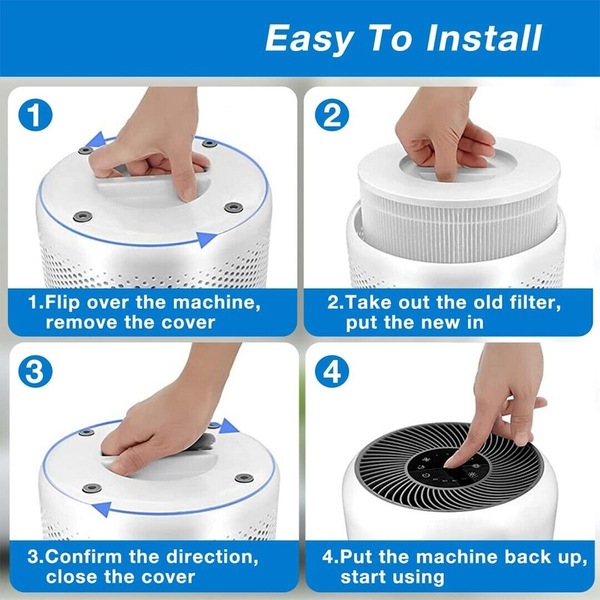 Easy To Install

1

1.Flip over the machine, remove the cover

2

2.Take out the old filter, put the new in

3

3.Confirm the direction, close the cover

4

4.Put the machine back up, start using