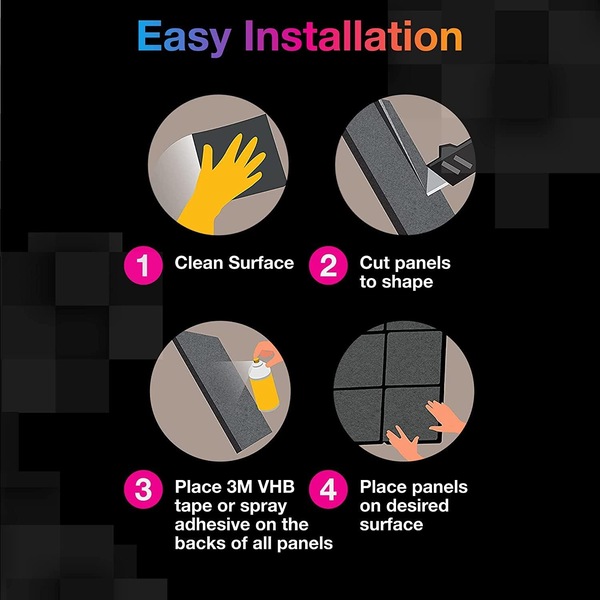 Easy Installation

1 Clean Surface

2 Cut panels to shape

3 Place 3M VHB tape or spray adhesive on the backs of all panels

4 Place panels on desired surface