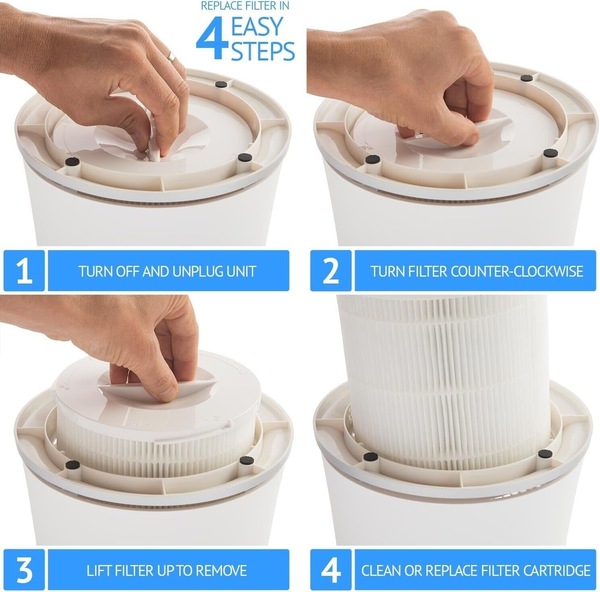 REPLACE FILTER IN 4 EASY STEPS

1 TURN OFF AND UNPLUG UNIT

2 TURN FILTER COUNTER-CLOCKWISE

3 LIFT FILTER UP TO REMOVE

4 CLEAN OR REPLACE FILTER CARTRIDGE