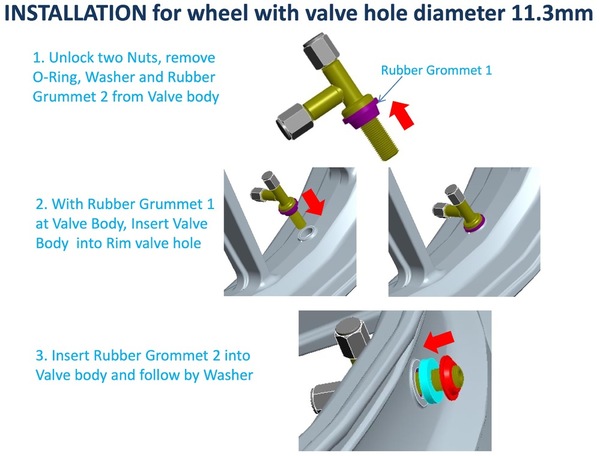 INSTALLATION for wheel with valve hole diameter 11.3mm

1. Unlock two Nuts, remove O-Ring, Washer and Rubber Grummet 2 from Valve body

Rubber Grommet 1

2. With Rubber Grummet 1 at Valve Body, Insert Valve Body into Rim valve hole

3. Insert Rubber Grommet 2 into Valve body and follow by Washer