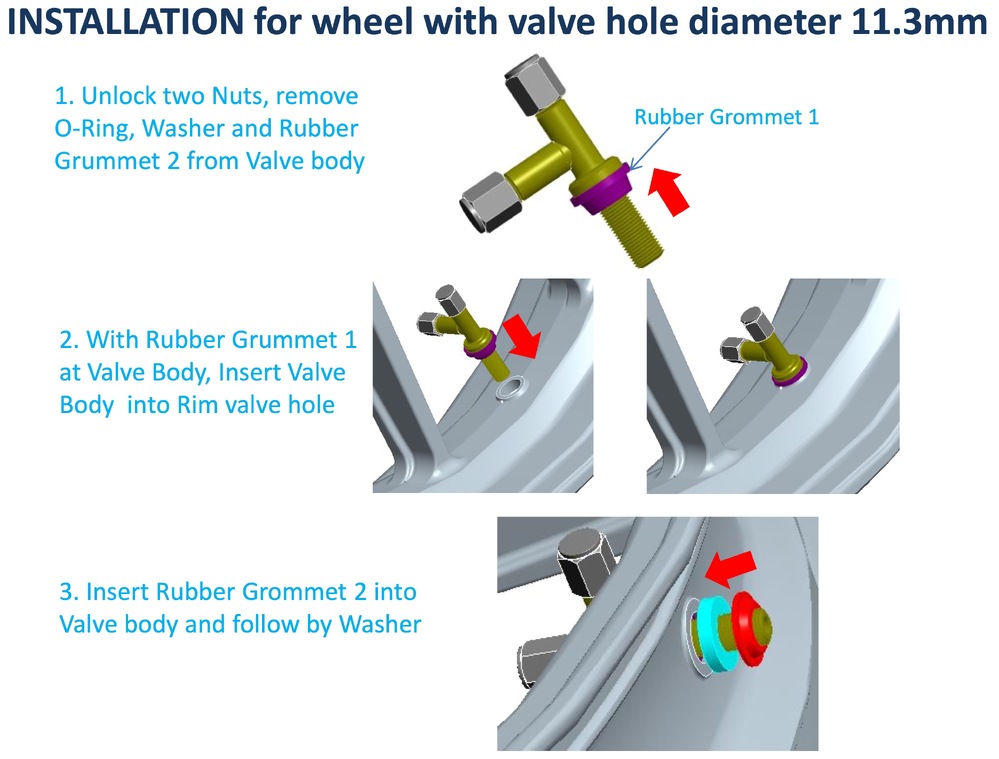 INSTALLATION for wheel with valve hole diameter 11.3mm

1. Unlock two Nuts, remove O-Ring, Washer and Rubber Grummet 2 from Valve body

Rubber Grommet 1

2. With Rubber Grummet 1 at Valve Body, Insert Valve Body into Rim valve hole

3. Insert Rubber Grommet 2 into Valve body and follow by Washer