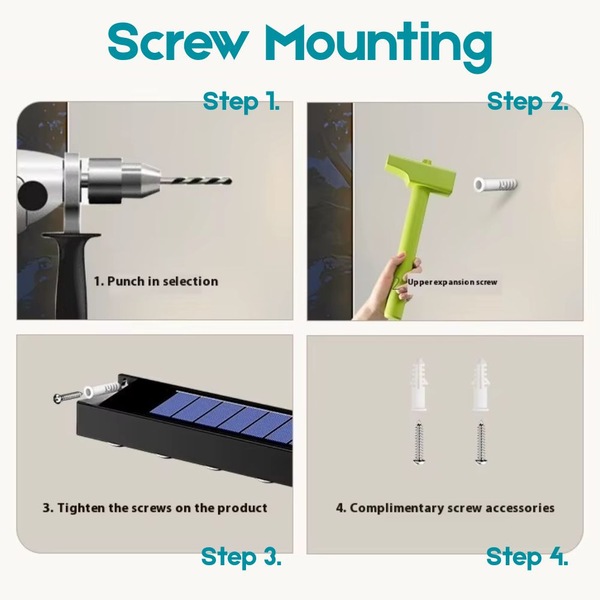 Screw Mounting

Step 1.

1. Punch in selection

Step 2.

Upper expansion screw

3. Tighten the screws on the product

Step 3.

4. Complimentary screw accessories

Step 4.