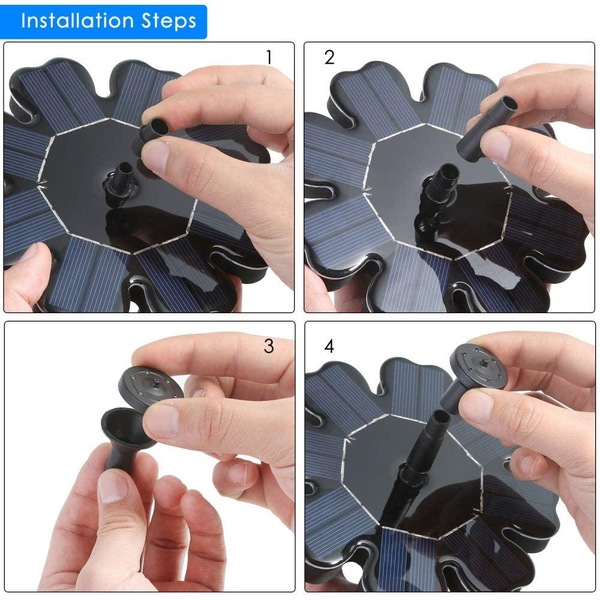 Installation Steps

1

2

3

4