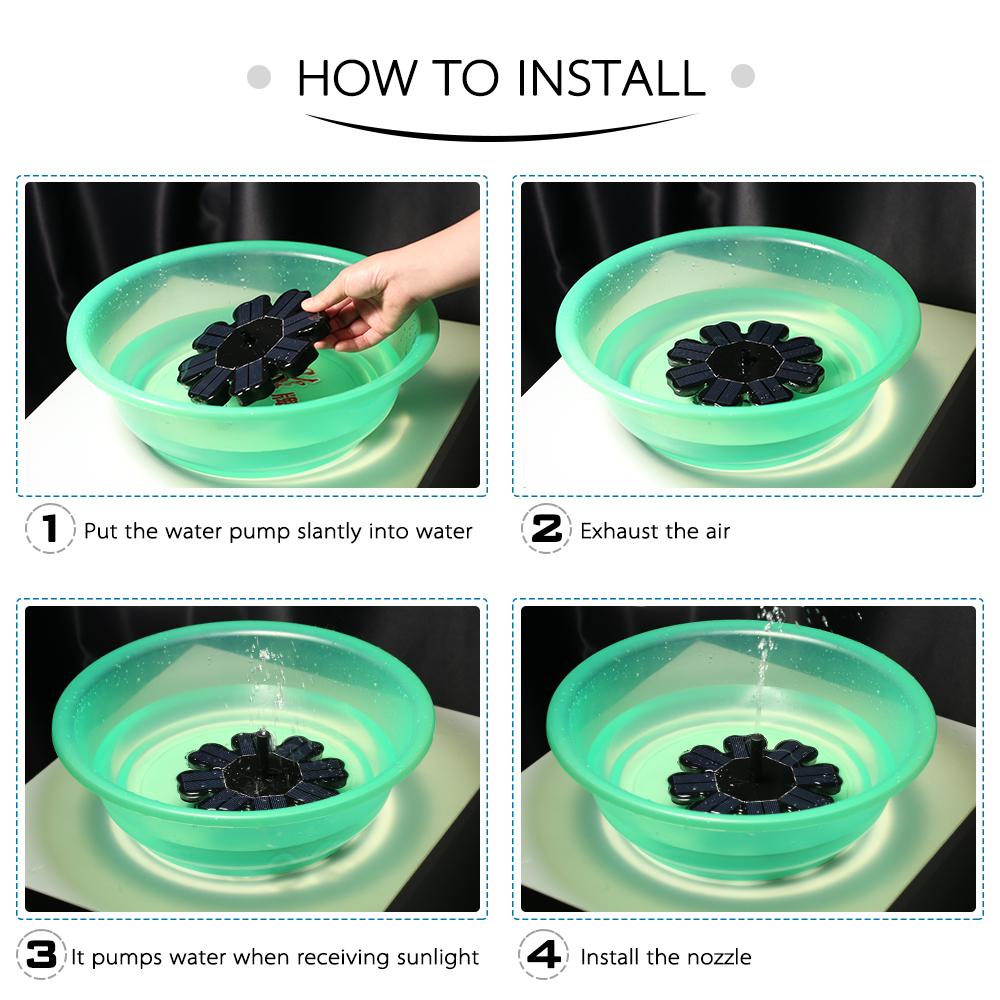 HOW TO INSTALL

1 Put the water pump slantly into water

2 Exhaust the air

3 It pumps water when receiving sunlight

4 Install the nozzle