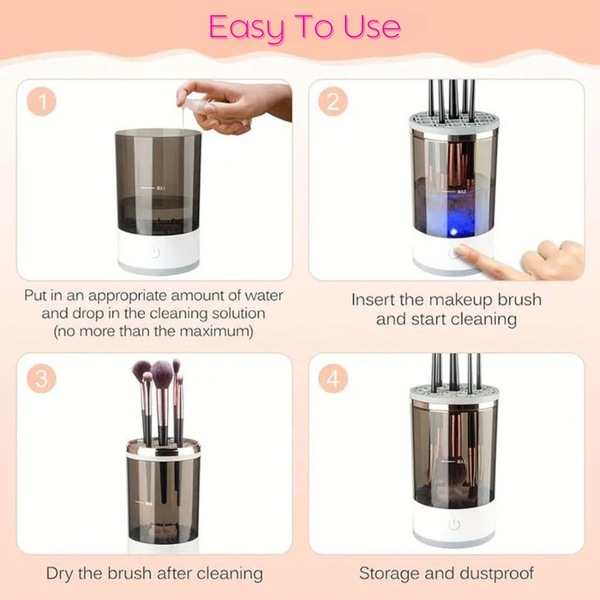 Easy To Use

1

MAX

Put in an appropriate amount of water and drop in the cleaning solution (no more than the maximum)

2

MAX

Insert the makeup brush and start cleaning

3

MAX

Dry the brush after cleaning

4

MAX

Storage and dustproof