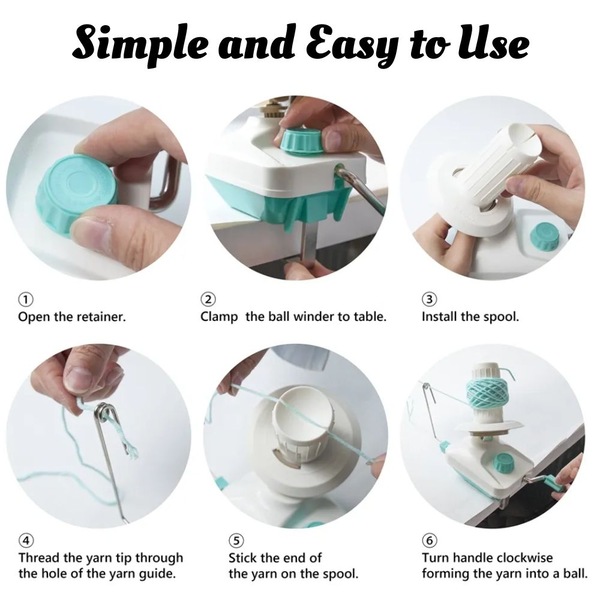 Simple and Easy to Use

①
Open the retainer.

②
Clamp the ball winder to table.

③
Install the spool.

④
Thread the yarn tip through the hole of the yarn guide.

⑤
Stick the end of the yarn on the spool.

⑥
Turn handle clockwise forming the yarn into a ball.