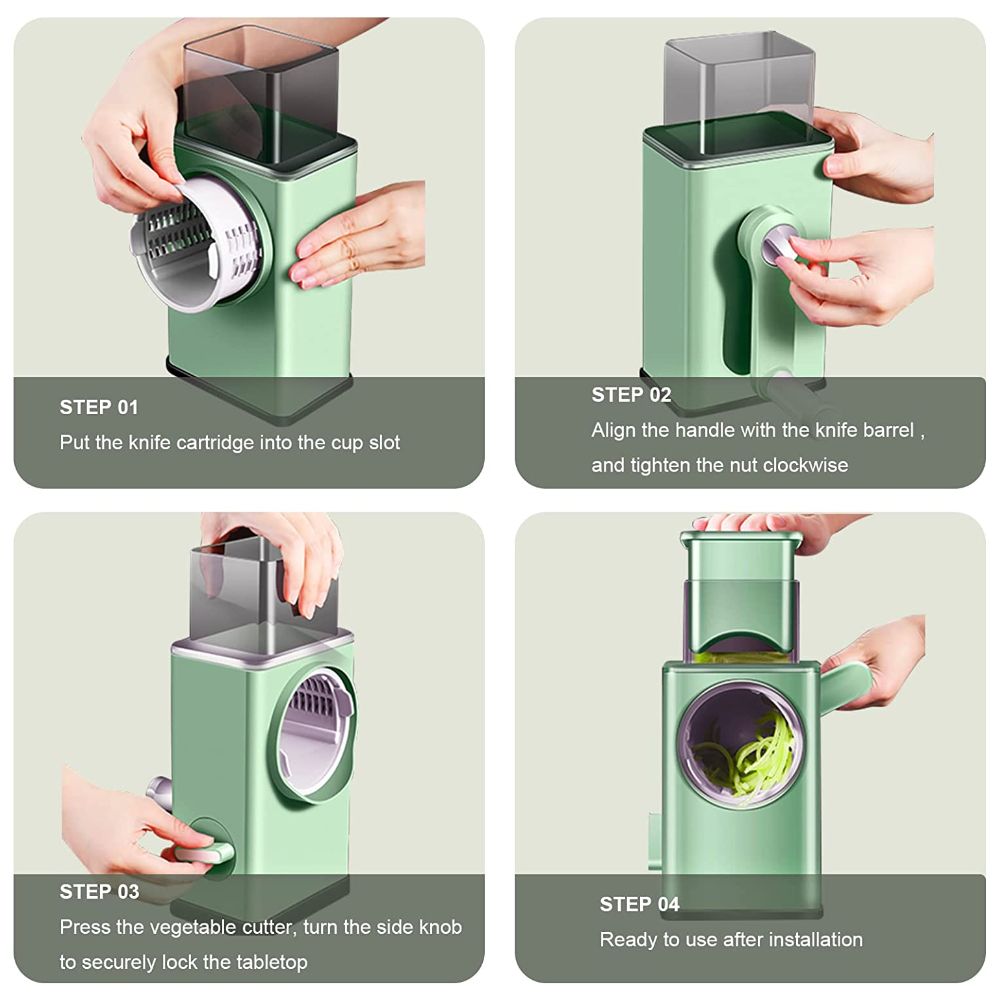 STEP 01
Put the knife cartridge into the cup slot

STEP 02
Align the handle with the knife barrel , and tighten the nut clockwise

STEP 03
Press the vegetable cutter, turn the side knob to securely lock the tabletop

STEP 04
Ready to use after installation