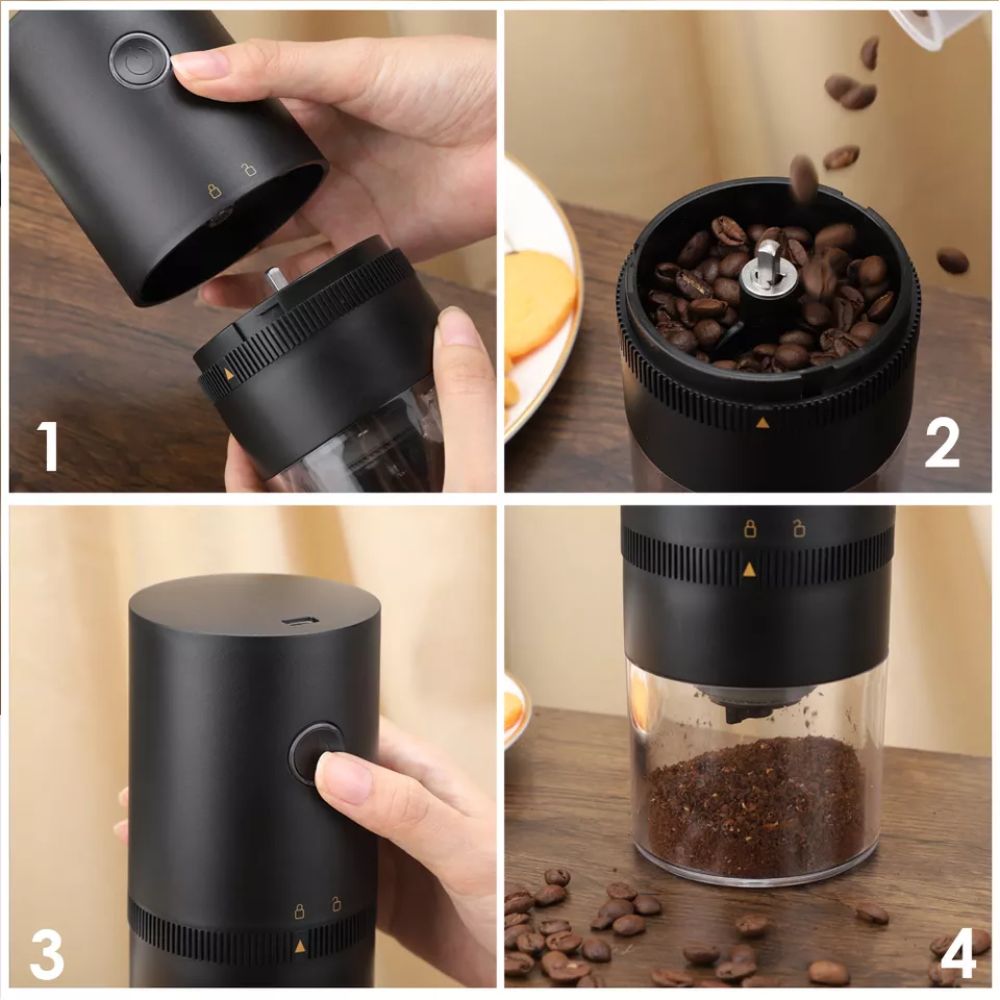 1

2

3

4