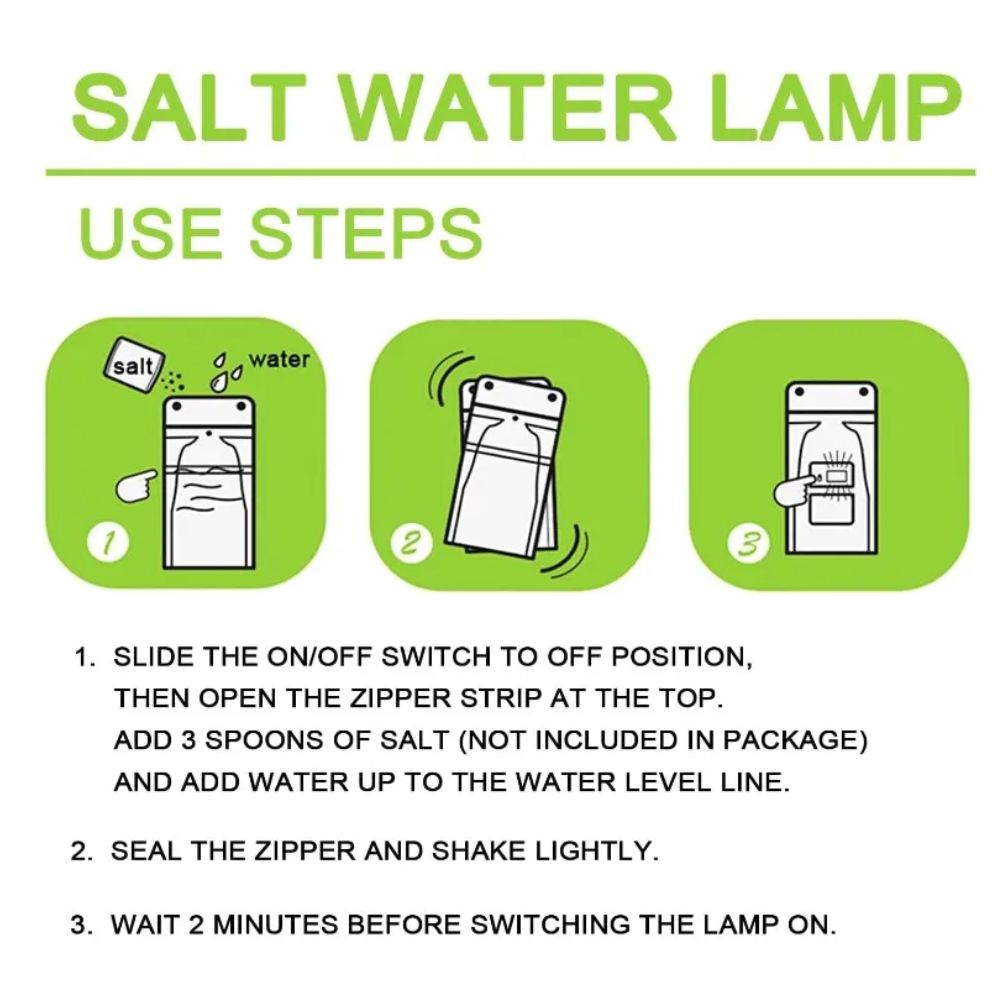 SALT WATER LAMP

USE STEPS

salt
water
1
2
3

1. SLIDE THE ON/OFF SWITCH TO OFF POSITION, THEN OPEN THE ZIPPER STRIP AT THE TOP. ADD 3 SPOONS OF SALT (NOT INCLUDED IN PACKAGE) AND ADD WATER UP TO THE WATER LEVEL LINE.

2. SEAL THE ZIPPER AND SHAKE LIGHTLY.

3. WAIT 2 MINUTES BEFORE SWITCHING THE LAMP ON.