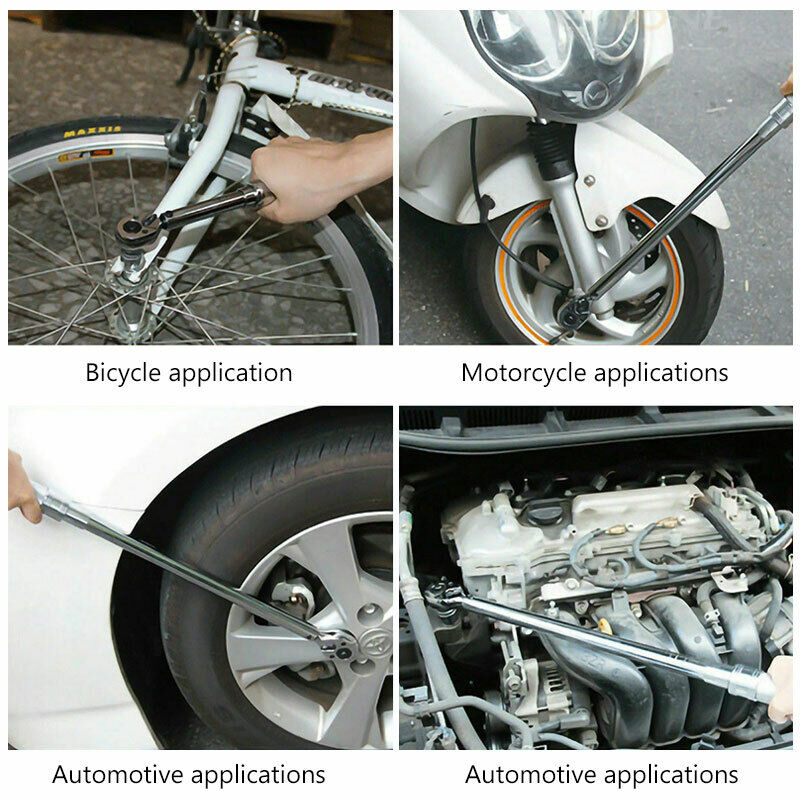 MAXXIS

Bicycle application

Motorcycle applications

Automotive applications

Automotive applications