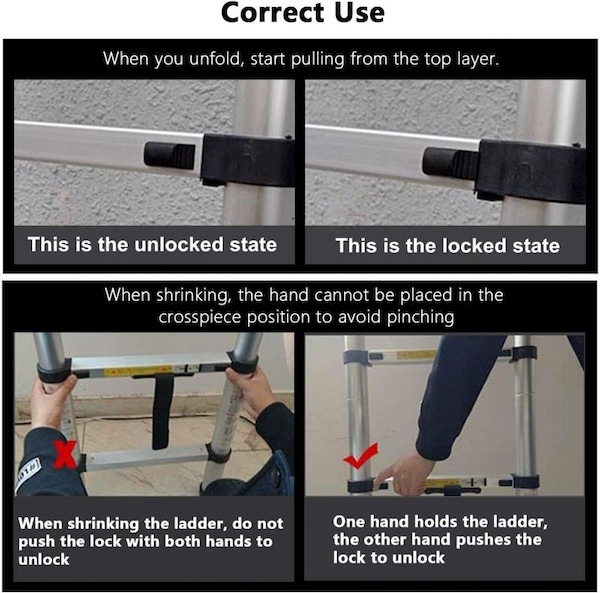 Correct Use

When you unfold, start pulling from the top layer.

This is the unlocked state

This is the locked state

When shrinking, the hand cannot be placed in the crosspiece position to avoid pinching

When shrinking the ladder, do not push the lock with both hands to unlock

One hand holds the ladder, the other hand pushes the lock to unlock