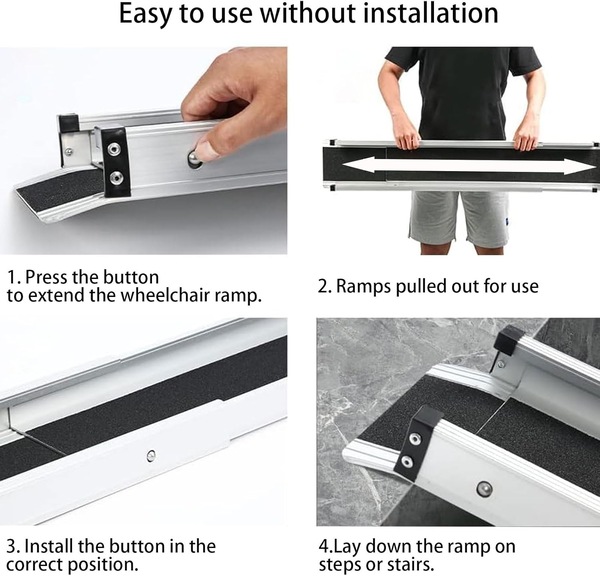 Easy to use without installation

1. Press the button to extend the wheelchair ramp.

2. Ramps pulled out for use

3. Install the button in the correct position.

4.Lay down the ramp on steps or stairs.