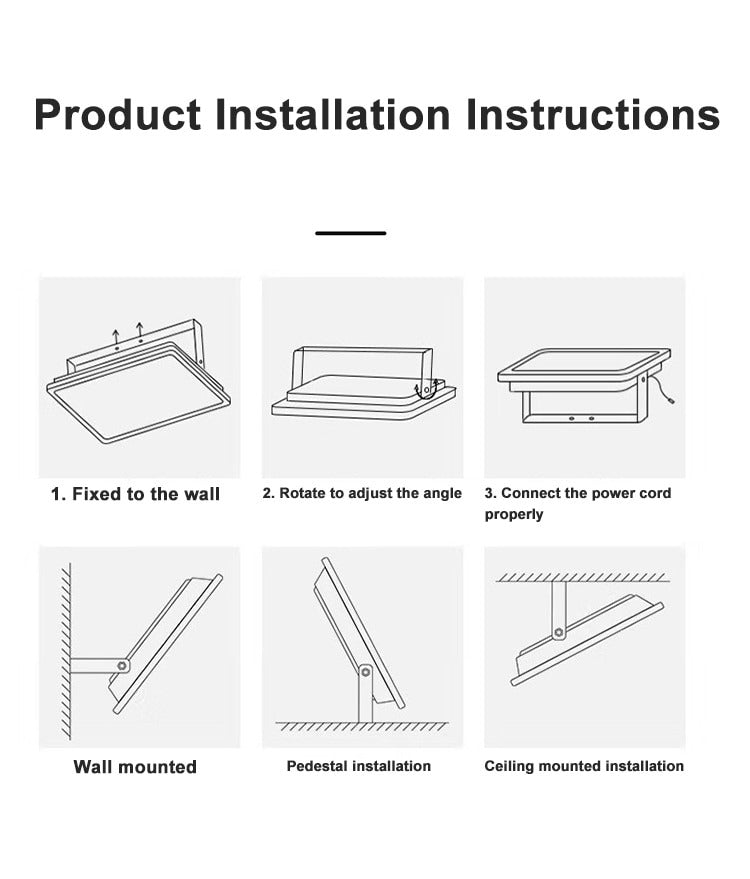 Product Installation Instructions

1. Fixed to the wall

2. Rotate to adjust the angle

3. Connect the power cord properly

Wall mounted

Pedestal installation

Ceiling mounted installation