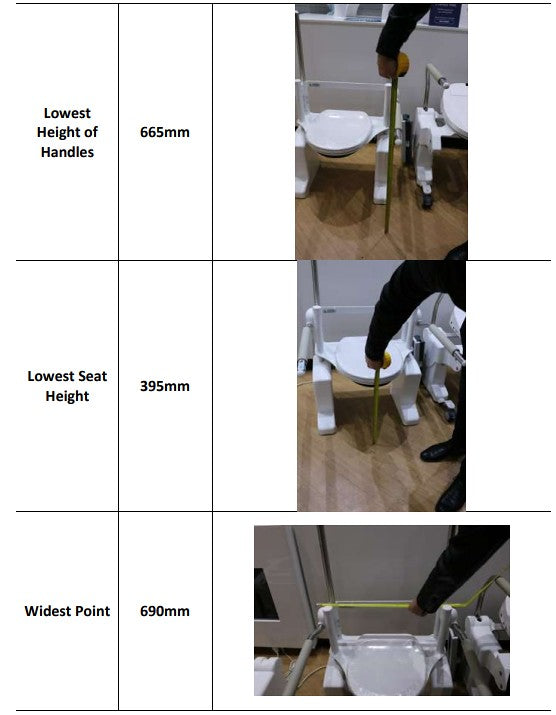 | | | |
|---|---|---|
| **Lowest Height of Handles** | **665mm** | |
| **Lowest Seat Height** | **395mm** | |
| **Widest Point** | **690mm** | |