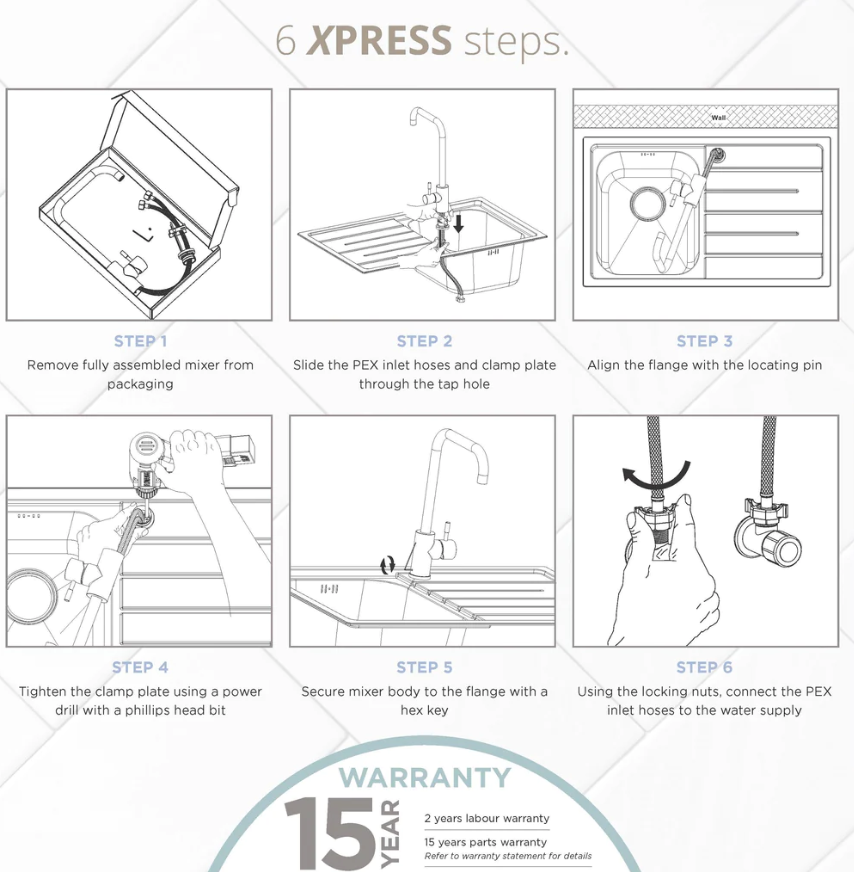 6 XPRESS steps.

Wall

STEP 1
Remove fully assembled mixer from packaging

STEP 2
Slide the PEX inlet hoses and clamp plate through the tap hole

STEP 3
Align the flange with the locating pin

STEP 4
Tighten the clamp plate using a power drill with a phillips head bit

STEP 5
Secure mixer body to the flange with a hex key

STEP 6
Using the locking nuts, connect the PEX inlet hoses to the water supply

WARRANTY
15 YEAR
2 years labour warranty
15 years parts warranty
Refer to warranty statement for details