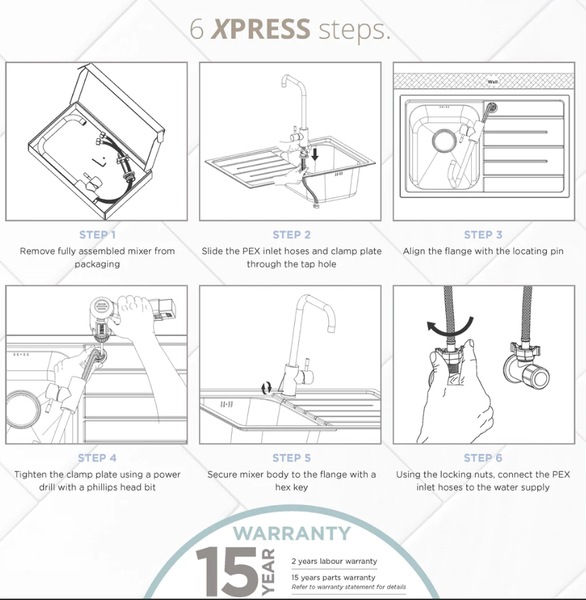 6 XPRESS steps.

Wall

STEP 1
Remove fully assembled mixer from packaging

STEP 2
Slide the PEX inlet hoses and clamp plate through the tap hole

STEP 3
Align the flange with the locating pin

STEP 4
Tighten the clamp plate using a power drill with a phillips head bit

STEP 5
Secure mixer body to the flange with a hex key

STEP 6
Using the locking nuts, connect the PEX inlet hoses to the water supply

WARRANTY
15 YEAR
2 years labour warranty
15 years parts warranty
Refer to warranty statement for details