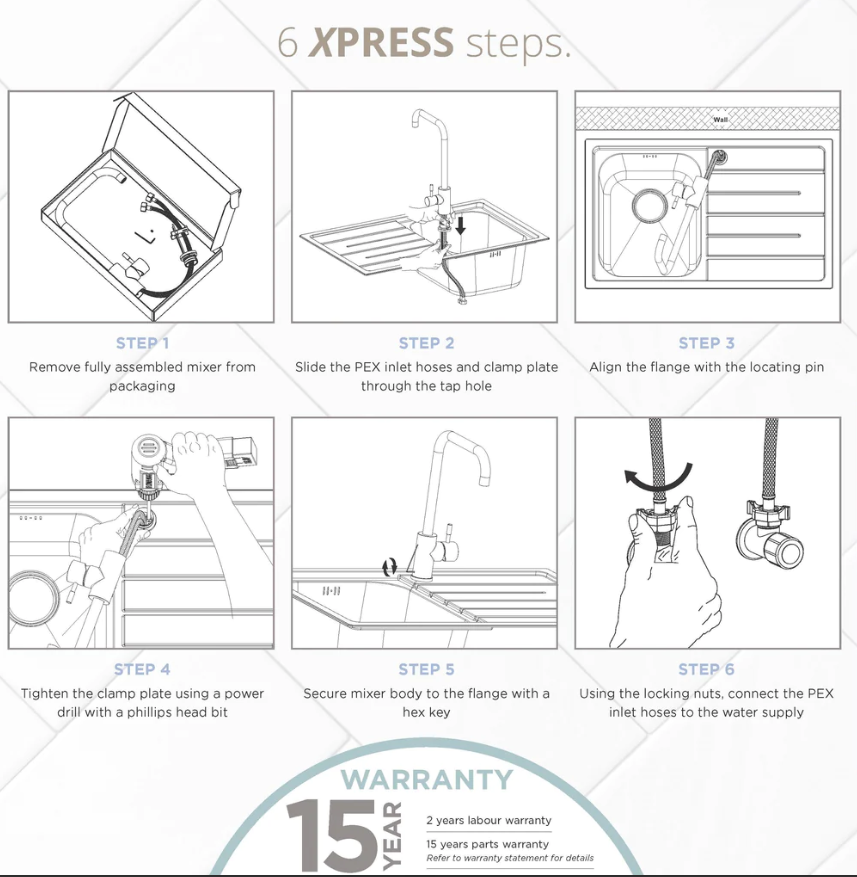 6 XPRESS steps.

Wall

STEP 1
Remove fully assembled mixer from packaging

STEP 2
Slide the PEX inlet hoses and clamp plate through the tap hole

STEP 3
Align the flange with the locating pin

STEP 4
Tighten the clamp plate using a power drill with a phillips head bit

STEP 5
Secure mixer body to the flange with a hex key

STEP 6
Using the locking nuts, connect the PEX inlet hoses to the water supply

WARRANTY
15 YEAR
2 years labour warranty
15 years parts warranty
Refer to warranty statement for details