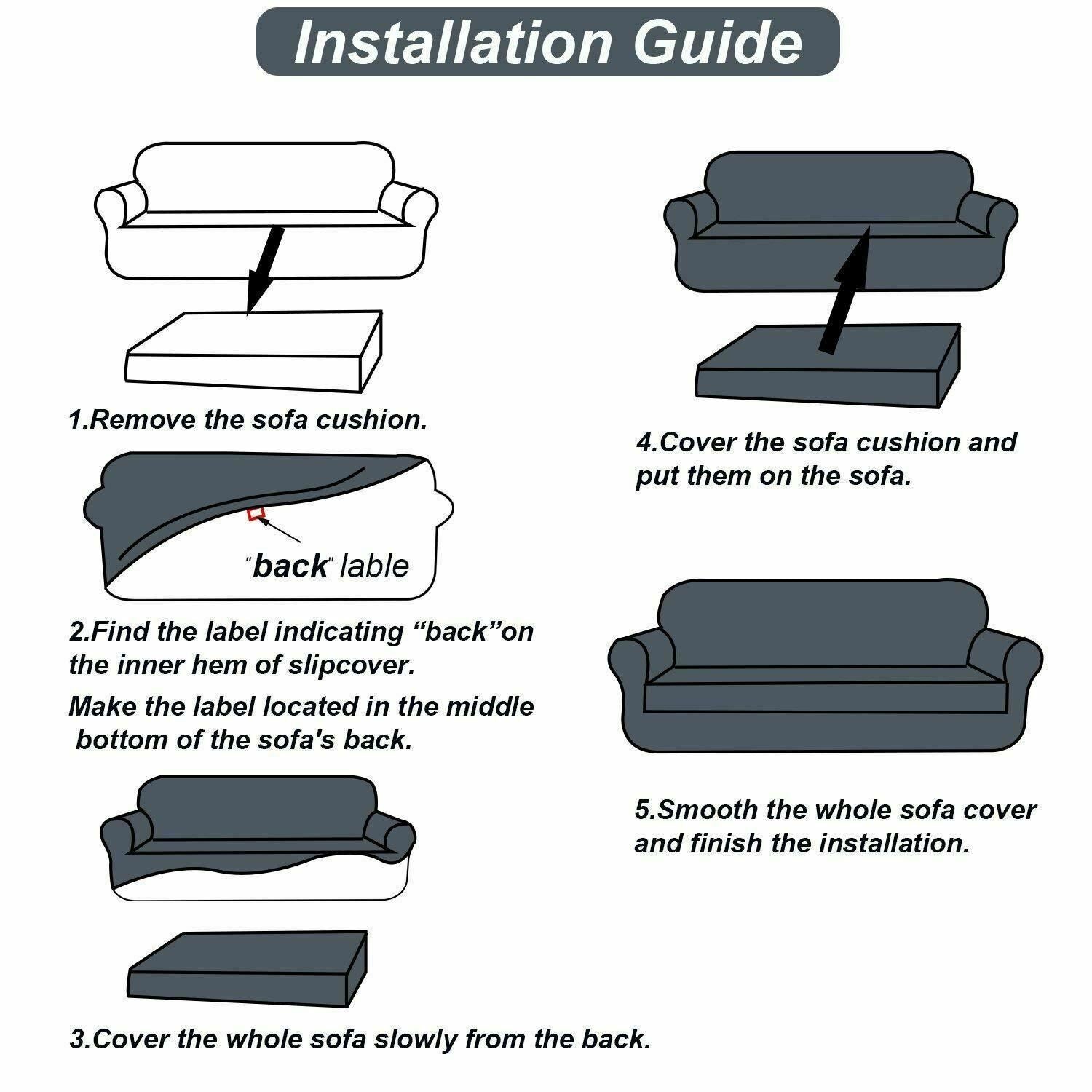 Installation Guide

1.Remove the sofa cushion.

"back" lable

2.Find the label indicating “back”on the inner hem of slipcover.

Make the label located in the middle bottom of the sofa's back.

3.Cover the whole sofa slowly from the back.

4.Cover the sofa cushion and put them on the sofa.

5.Smooth the whole sofa cover and finish the installation.