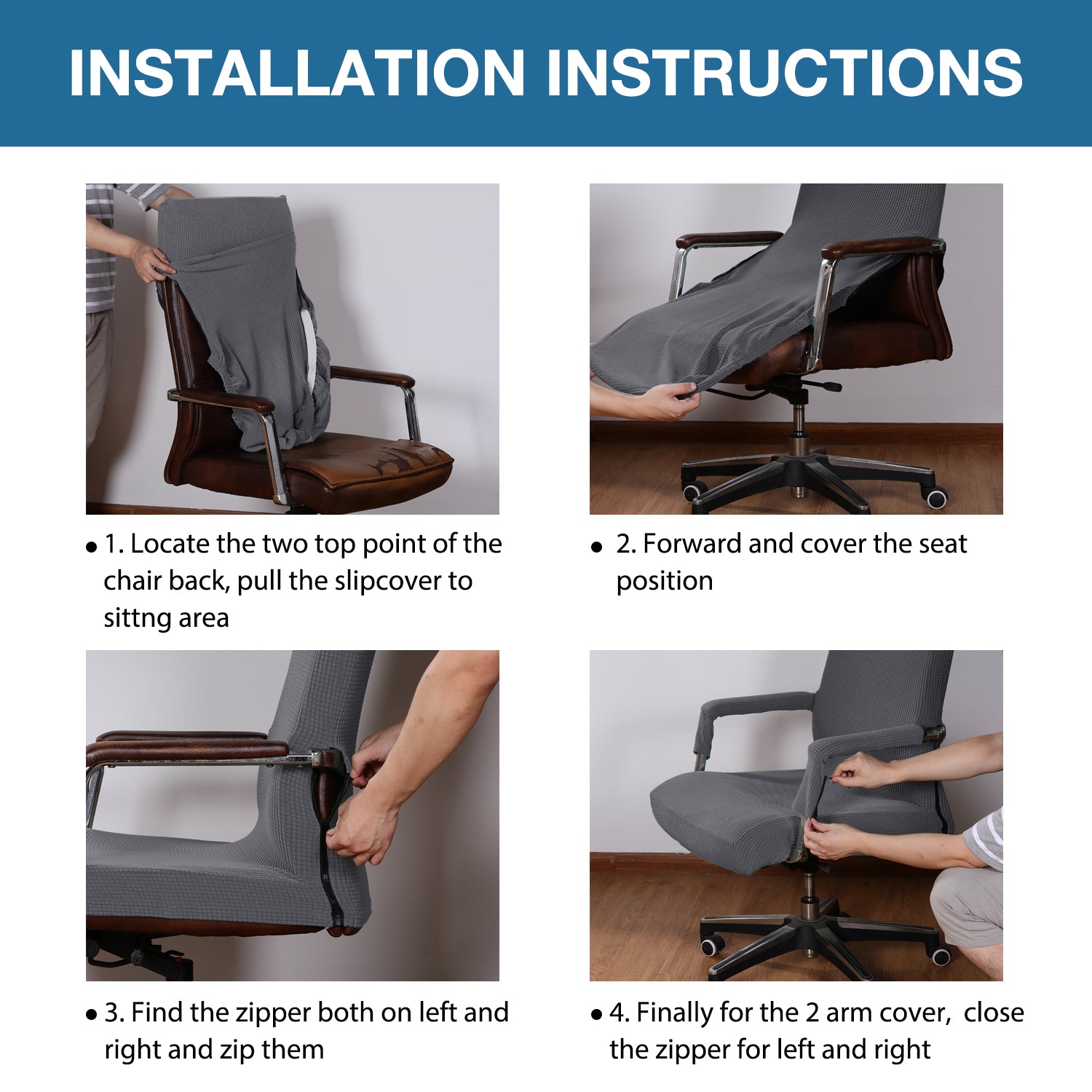 INSTALLATION INSTRUCTIONS

• 1. Locate the two top point of the chair back, pull the slipcover to sittng area

• 2. Forward and cover the seat position

• 3. Find the zipper both on left and right and zip them

• 4. Finally for the 2 arm cover, close the zipper for left and right