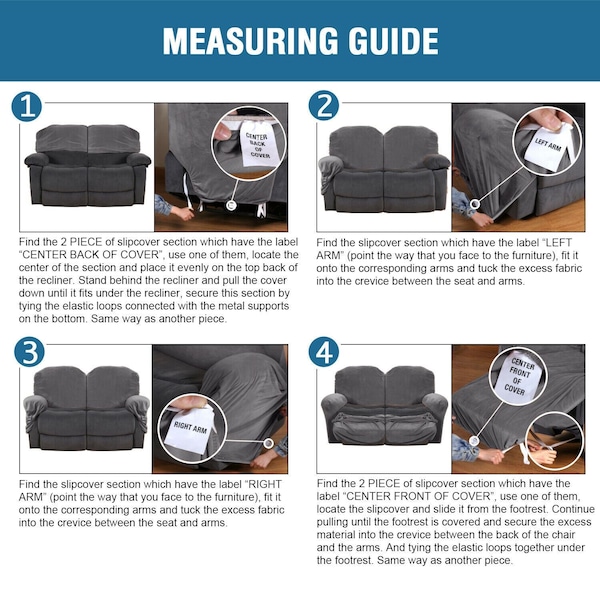 MEASURING GUIDE

1

CENTER BACK OF COVER

Find the 2 PIECE of slipcover section which have the label "CENTER BACK OF COVER", use one of them, locate the center of the section and place it evenly on the top back of the recliner. Stand behind the recliner and pull the cover down until it fits under the recliner, secure this section by tying the elastic loops connected with the metal supports on the bottom. Same way as another piece.

2

LEFT ARM

Find the slipcover section which have the label "LEFT ARM" (point the way that you face to the furniture), fit it onto the corresponding arms and tuck the excess fabric into the crevice between the seat and arms.

3

RIGHT ARM

Find the slipcover section which have the label "RIGHT ARM" (point the way that you face to the furniture), fit it onto the corresponding arms and tuck the excess fabric into the crevice between the seat and arms.

4

CENTER FRONT OF COVER

Find the 2 PIECE of slipcover section which have the label "CENTER FRONT OF COVER", use one of them, locate the slipcover and slide it from the footrest. Continue pulling until the footrest is covered and secure the excess material into the crevice between the back of the chair and the arms. And tying the elastic loops together under the footrest. Same way as another piece.