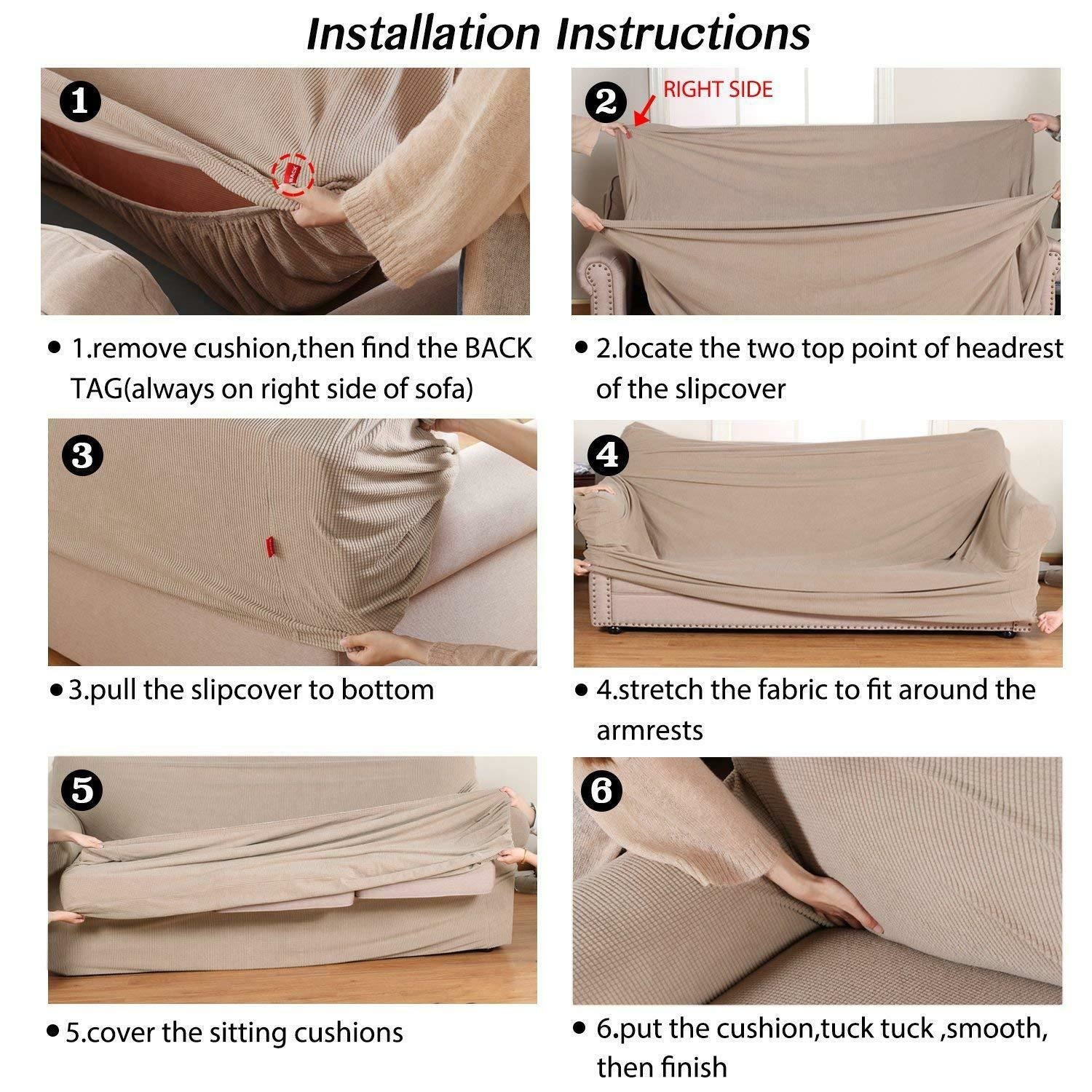 Installation Instructions

1

BACK

• 1.remove cushion,then find the BACK TAG(always on right side of sofa)

2

RIGHT SIDE

• 2.locate the two top point of headrest of the slipcover

3

• 3.pull the slipcover to bottom

4

• 4.stretch the fabric to fit around the armrests

5

• 5.cover the sitting cushions

6

• 6.put the cushion,tuck tuck ,smooth, then finish