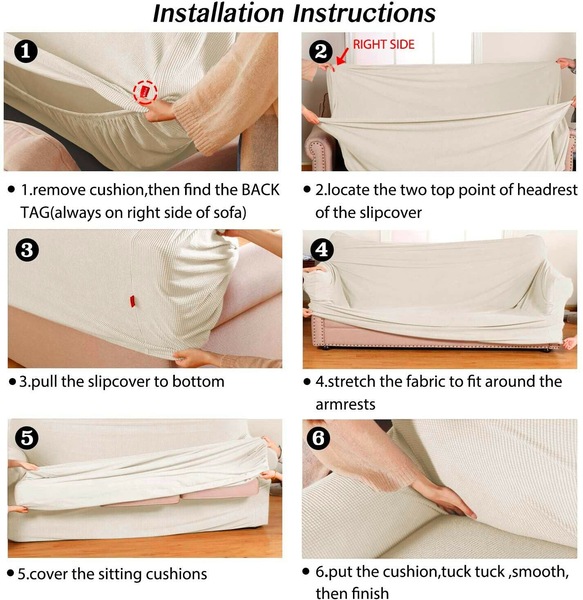 Installation Instructions

1

2 RIGHT SIDE

• 1.remove cushion,then find the BACK TAG(always on right side of sofa)

• 2.locate the two top point of headrest of the slipcover

3

4

• 3.pull the slipcover to bottom

• 4.stretch the fabric to fit around the armrests

5

6

• 5.cover the sitting cushions

• 6.put the cushion,tuck tuck ,smooth, then finish