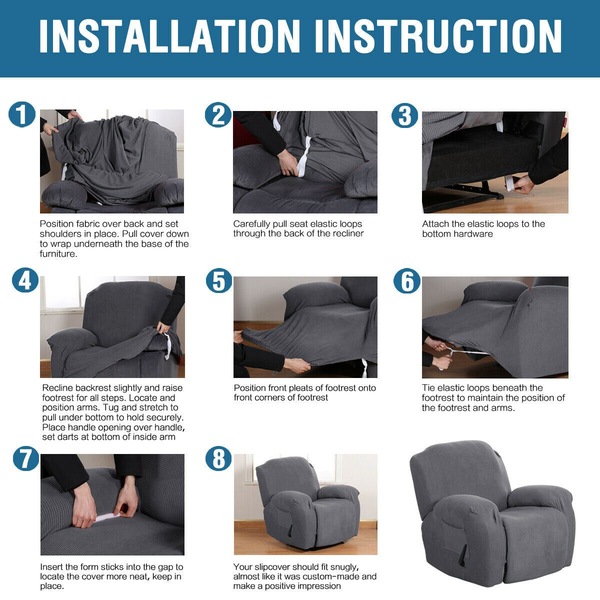 INSTALLATION INSTRUCTION

1

Position fabric over back and set shoulders in place. Pull cover down to wrap underneath the base of the furniture.

2

Carefully pull seat elastic loops through the back of the recliner

3

Attach the elastic loops to the bottom hardware

4

Recline backrest slightly and raise footrest for all steps. Locate and position arms. Tug and stretch to pull under bottom to hold securely. Place handle opening over handle, set darts at bottom of inside arm

5

Position front pleats of footrest onto front corners of footrest

6

Tie elastic loops beneath the footrest to maintain the position of the footrest and arms.

7

Insert the form sticks into the gap to locate the cover more neat, keep in place.

8

Your slipcover should fit snugly, almost like it was custom-made and make a positive impression