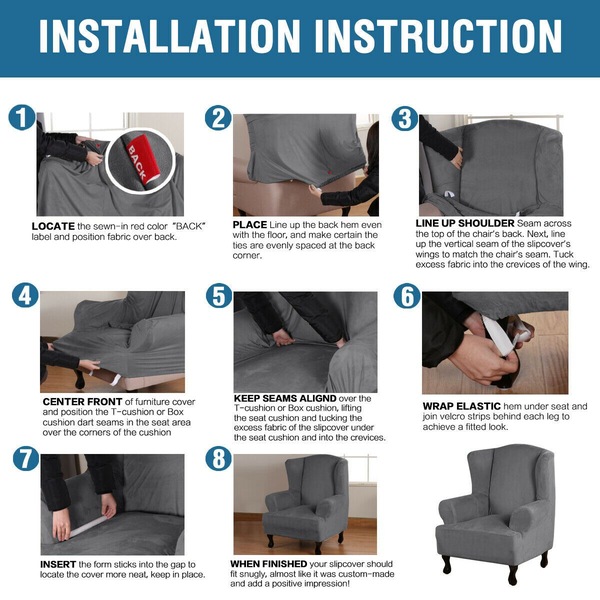 INSTALLATION INSTRUCTION

1

BACK

LOCATE the sewn-in red color "BACK" label and position fabric over back.

2

PLACE Line up the back hem even with the floor, and make certain the ties are evenly spaced at the back corner.

3

LINE UP SHOULDER Seam across the top of the chair's back. Next, line up the vertical seam of the slipcover's wings to match the chair's seam. Tuck excess fabric into the crevices of the wing.

4

CENTER FRONT of furniture cover and position the T-cushion or Box cushion dart seams in the seat area over the corners of the cushion

5

KEEP SEAMS ALIGND over the T-cushion or Box cushion, lifting the seat cushion and tucking the excess fabric of the slipcover under the seat cushion and into the crevices.

6

WRAP ELASTIC hem under seat and join velcro strips behind each leg to achieve a fitted look.

7

INSERT the form sticks into the gap to locate the cover more neat, keep in place.

8

WHEN FINISHED your slipcover should fit snugly, almost like it was custom-made and add a positive impression!