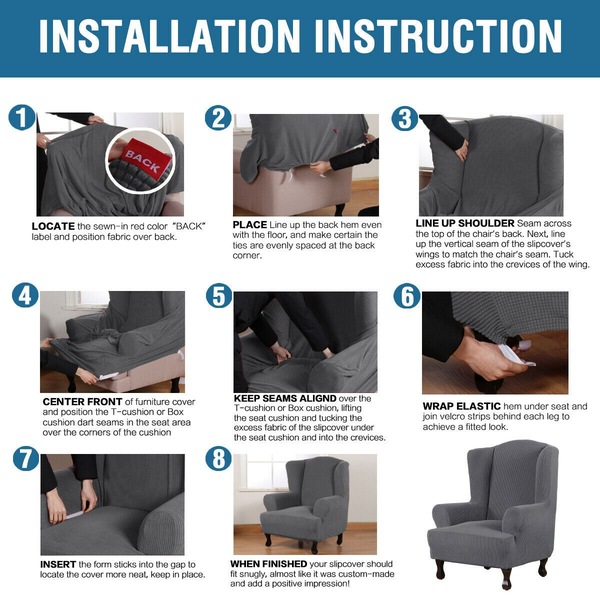 INSTALLATION INSTRUCTION

1

BACK

LOCATE the sewn-in red color "BACK" label and position fabric over back.

2

PLACE Line up the back hem even with the floor, and make certain the ties are evenly spaced at the back corner.

3

LINE UP SHOULDER Seam across the top of the chair's back. Next, line up the vertical seam of the slipcover's wings to match the chair's seam. Tuck excess fabric into the crevices of the wing.

4

CENTER FRONT of furniture cover and position the T-cushion or Box cushion dart seams in the seat area over the corners of the cushion

5

KEEP SEAMS ALIGND over the T-cushion or Box cushion, lifting the seat cushion and tucking the excess fabric of the slipcover under the seat cushion and into the crevices.

6

WRAP ELASTIC hem under seat and join velcro strips behind each leg to achieve a fitted look.

7

INSERT the form sticks into the gap to locate the cover more neat, keep in place.

8

WHEN FINISHED your slipcover should fit snugly, almost like it was custom-made and add a positive impression!