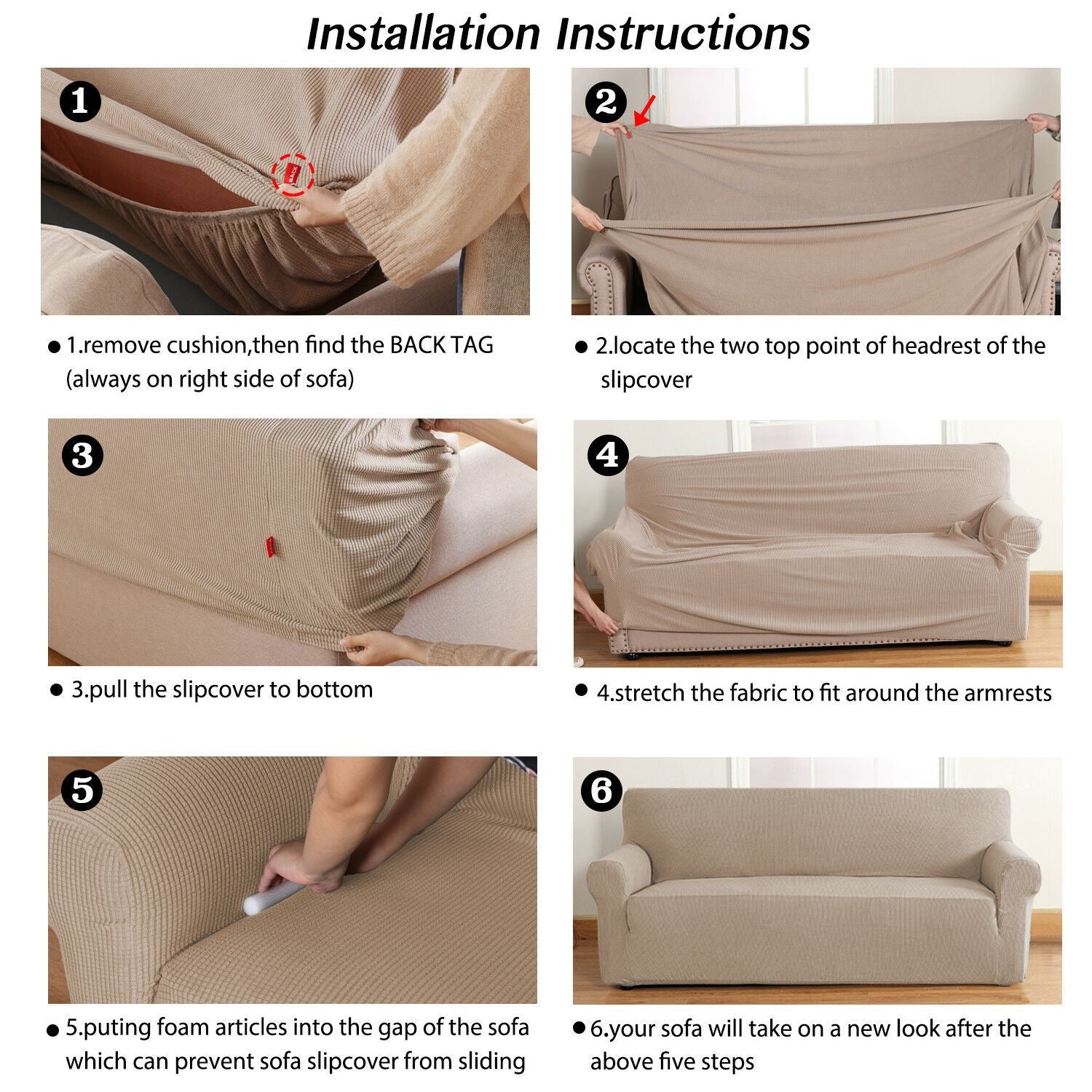 Installation Instructions

1

BACK

● 1.remove cushion,then find the BACK TAG (always on right side of sofa)

2

● 2.locate the two top point of headrest of the slipcover

3

● 3.pull the slipcover to bottom

4

● 4.stretch the fabric to fit around the armrests

5

● 5.puting foam articles into the gap of the sofa which can prevent sofa slipcover from sliding

6

● 6.your sofa will take on a new look after the above five steps