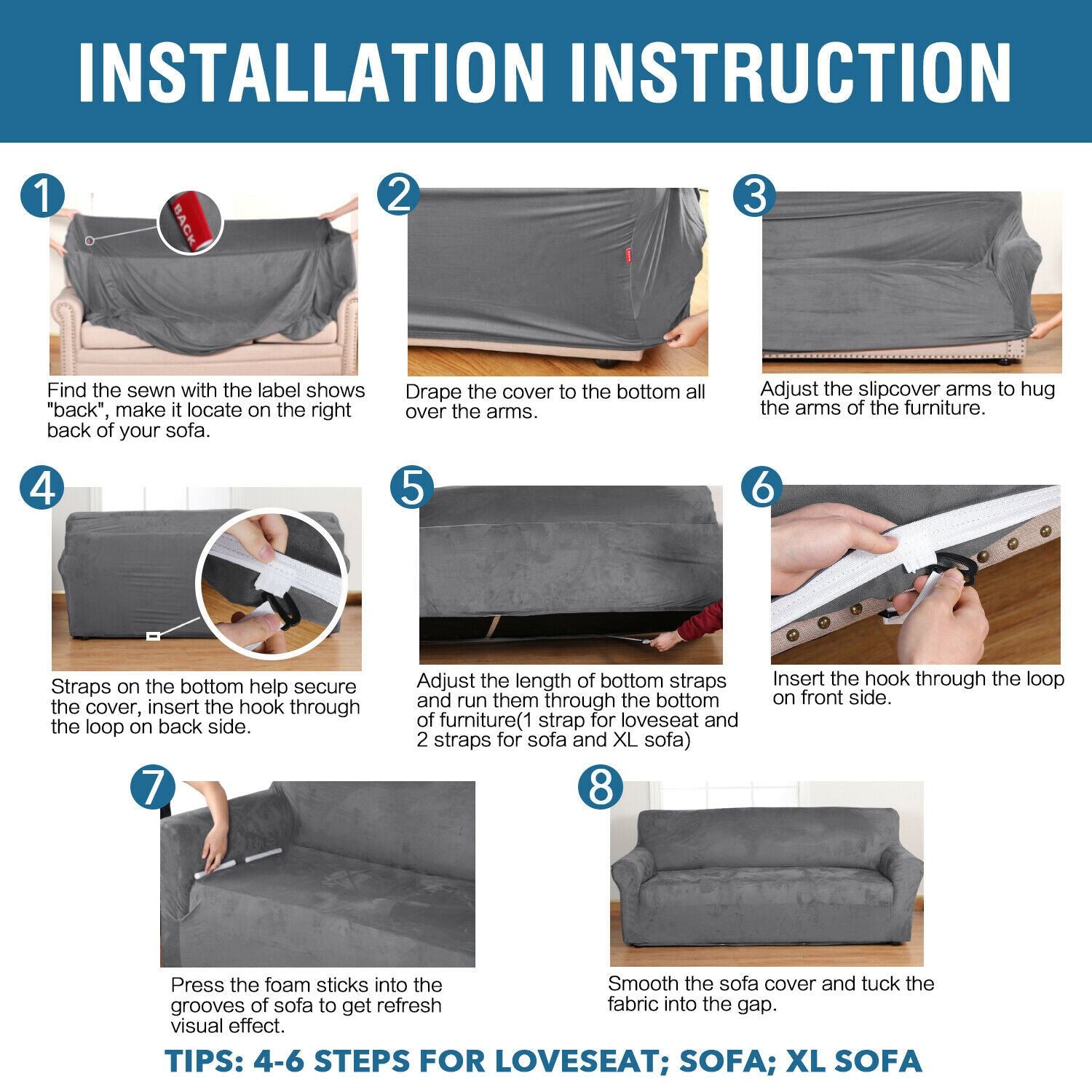 INSTALLATION INSTRUCTION

1

BACK

Find the sewn with the label shows "back", make it locate on the right back of your sofa.

2

Drape the cover to the bottom all over the arms.

3

Adjust the slipcover arms to hug the arms of the furniture.

4

Straps on the bottom help secure the cover, insert the hook through the loop on back side.

5

Adjust the length of bottom straps and run them through the bottom of furniture(1 strap for loveseat and 2 straps for sofa and XL sofa)

6

Insert the hook through the loop on front side.

7

Press the foam sticks into the grooves of sofa to get refresh visual effect.

8

Smooth the sofa cover and tuck the fabric into the gap.

TIPS: 4-6 STEPS FOR LOVESEAT; SOFA; XL SOFA