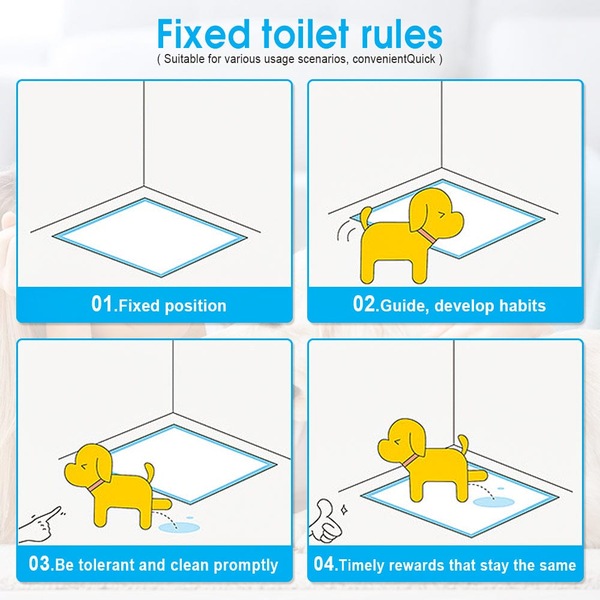 Fixed toilet rules
( Suitable for various usage scenarios, convenientQuick )

01.Fixed position

02.Guide, develop habits

03.Be tolerant and clean promptly

04.Timely rewards that stay the same