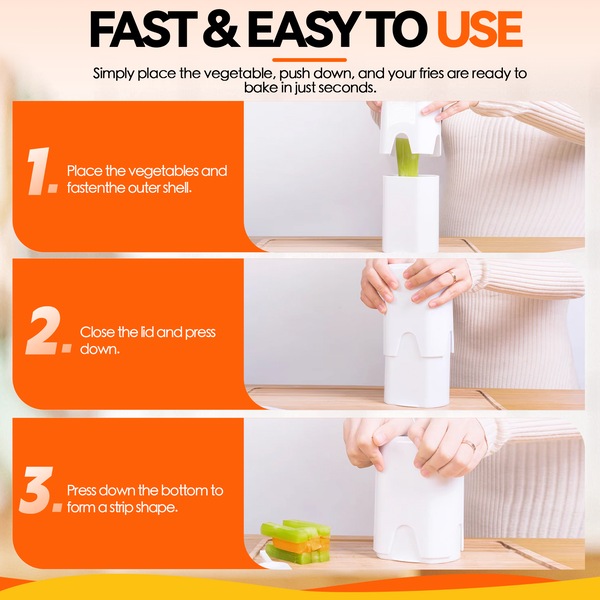 FAST & EASY TO USE

Simply place the vegetable, push down, and your fries are ready to bake in just seconds.

1. Place the vegetables and fastenthe outer shell.

2. Close the lid and press down.

3. Press down the bottom to form a strip shape.