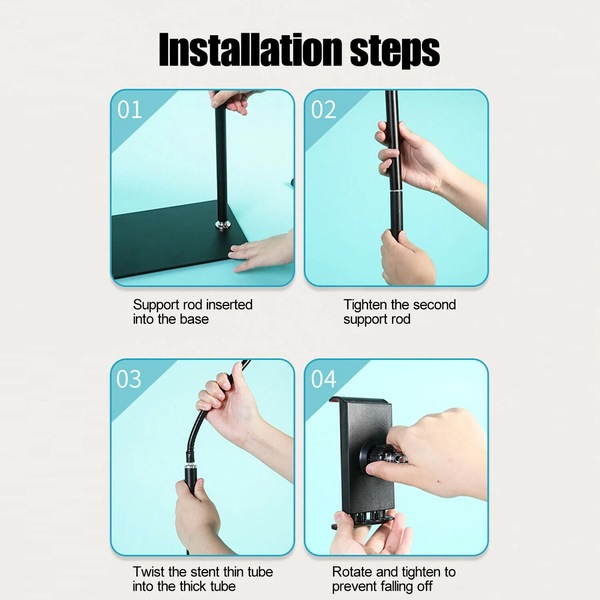 Installation steps

01

Support rod inserted into the base

02

Tighten the second support rod

03

Twist the stent thin tube into the thick tube

04

Rotate and tighten to prevent falling off