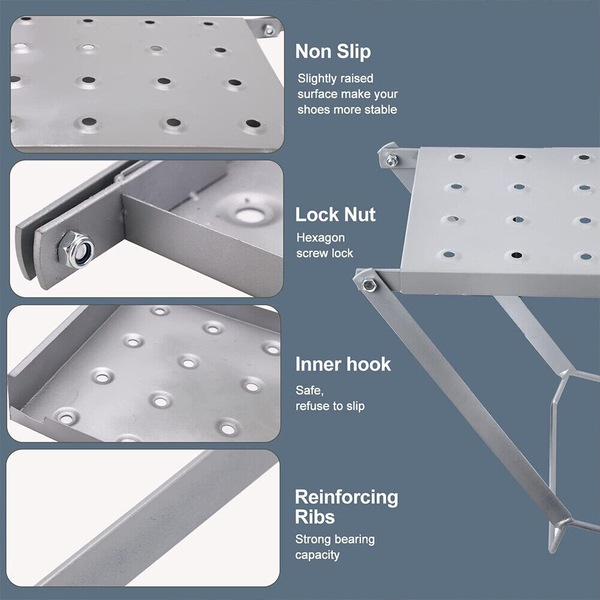 Non Slip

Slightly raised surface make your shoes more stable

Lock Nut

Hexagon screw lock

Inner hook

Safe, refuse to slip

Reinforcing Ribs

Strong bearing capacity