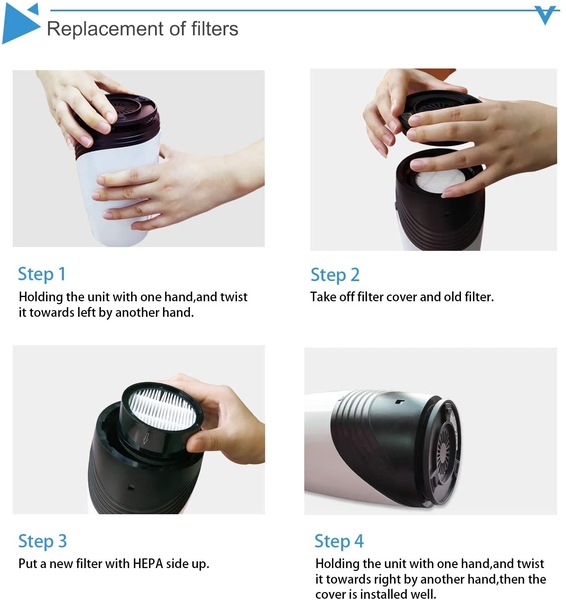 Replacement of filters

Step 1
Holding the unit with one hand,and twist it towards left by another hand.

Step 2
Take off filter cover and old filter.

Step 3
Put a new filter with HEPA side up.

Step 4
Holding the unit with one hand,and twist it towards right by another hand,then the cover is installed well.