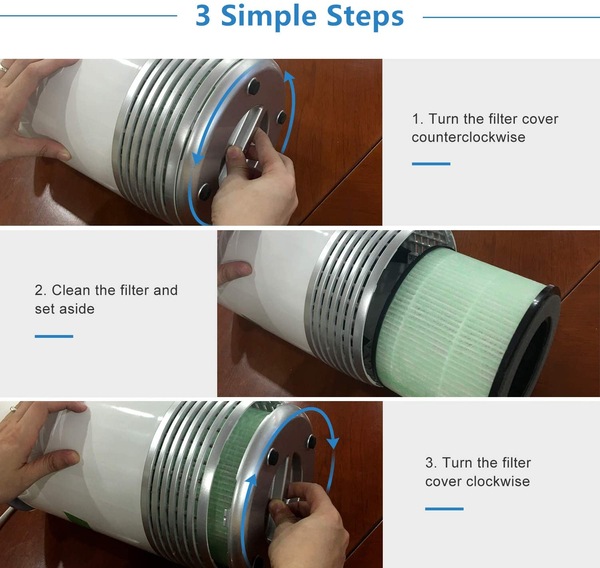 3 Simple Steps

1. Turn the filter cover counterclockwise

2. Clean the filter and set aside

3. Turn the filter cover clockwise