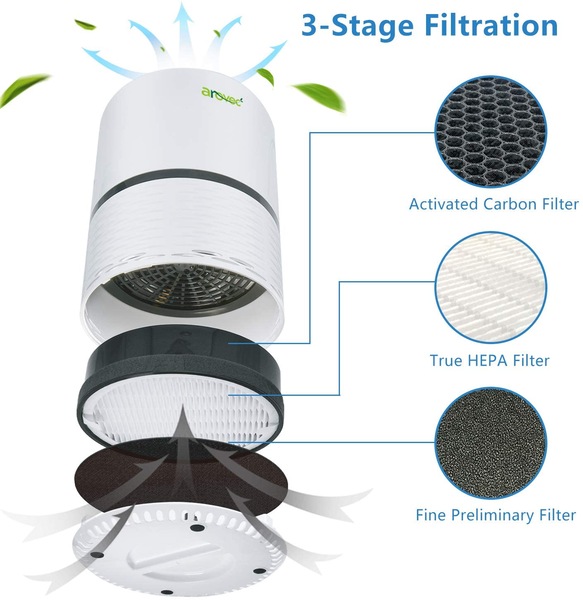 3-Stage Filtration

arovec

Activated Carbon Filter

True HEPA Filter

Fine Preliminary Filter