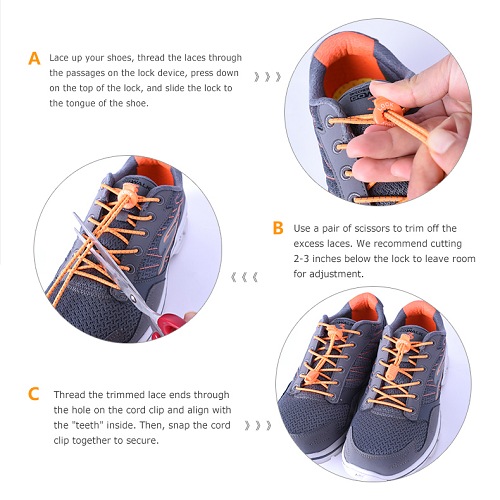 A Lace up your shoes, thread the laces through the passages on the lock device, press down on the top of the lock, and slide the lock to the tongue of the shoe.

LOCK

B Use a pair of scissors to trim off the excess laces. We recommend cutting 2-3 inches below the lock to leave room for adjustment.

C Thread the trimmed lace ends through the hole on the cord clip and align with the "teeth" inside. Then, snap the cord clip together to secure.