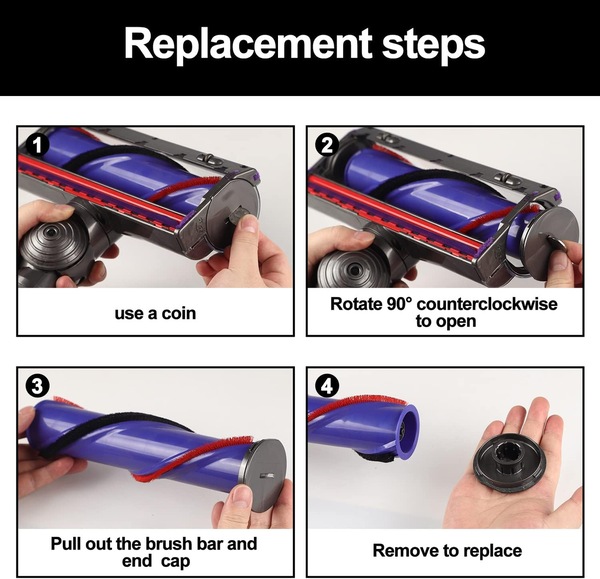 Replacement steps

1

use a coin

2

Rotate 90° counterclockwise to open

3

Pull out the brush bar and end cap

4

Remove to replace